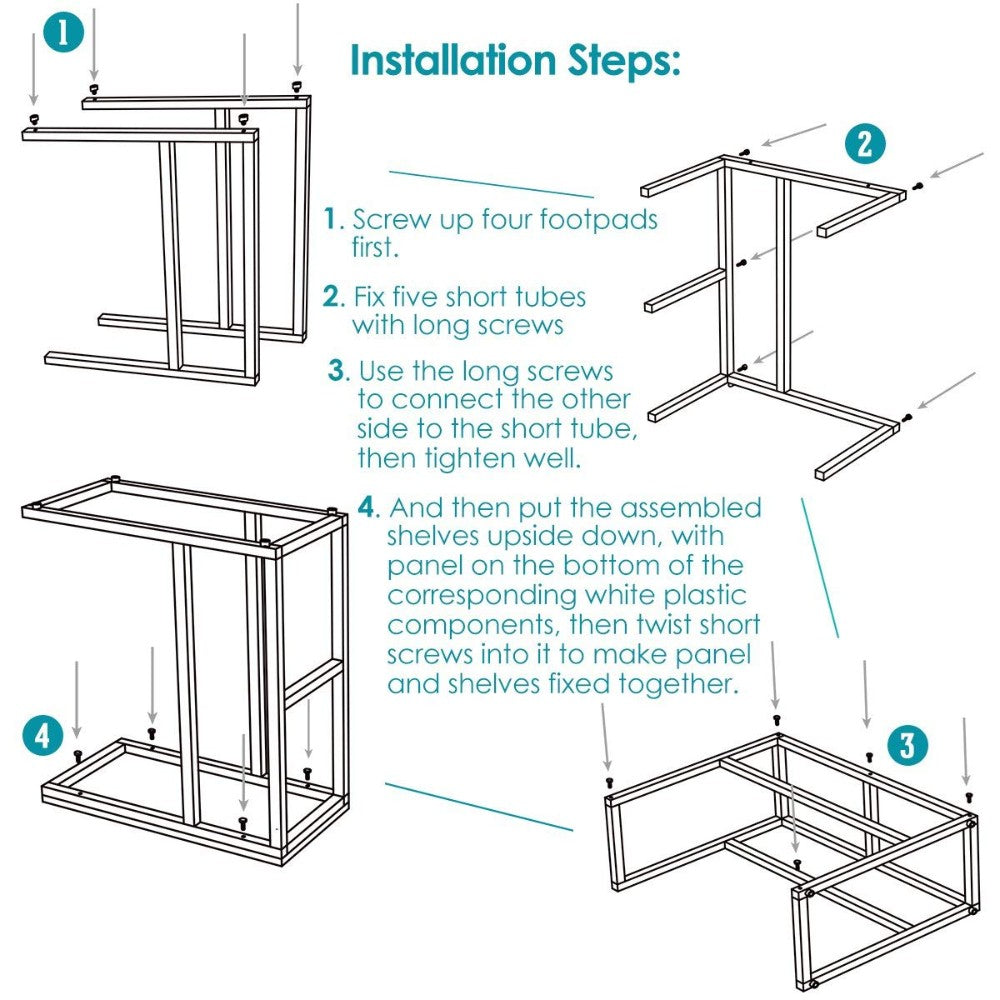 1

Installation Steps:

2

1. Screw up four footpads first.

2. Fix five short tubes with long screws

3. Use the long screws to connect the other side to the short tube, then tighten well.

4. And then put the assembled shelves upside down, with panel on the bottom of the corresponding white plastic components, then twist short screws into it to make panel and shelves fixed together.

4

3